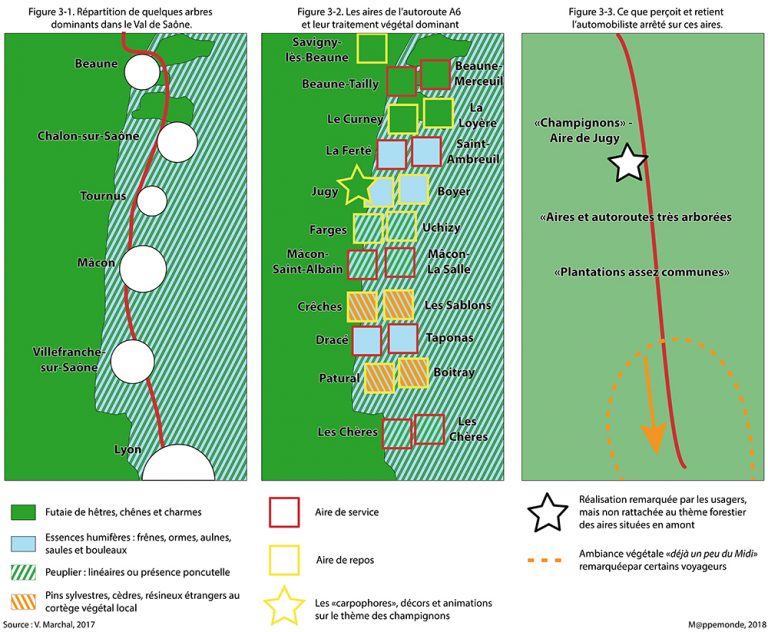 Figure 3-1. Répartition de quelques arbres dominants dans le Val de Saône.

Beaune

Chalon-sur-Saône

Tournus

Mâcon

Villefranche-sur-Saône

Lyon

Figure 3-2. Les aires de l'autoroute A6 et leur traitement végétal dominant

Savigny-lès-Beaune

Beaune-Tailly

Beaune-Merceuil

Le Curney

La Loyère

La Ferté

Saint-Ambreuil

Jugy

Boyer

Farges

Uchizy

Mâcon-Saint-Albain

Mâcon-La Salle

Crêches

Les Sablons

Dracé

Taponas

Patural

Boitray

Les Chères

Les Chères

Figure 3-3. Ce que perçoit et retient l'automobiliste arrêté sur ces aires.

«Champignons» - Aire de Jugy

«Aires et autoroutes très arborées

«Plantations assez communes»

Futaie de hêtres, chênes et charmes

Essences humifères : frênes, ormes, aulnes, saules et bouleaux

Peuplier : linéaires ou présence poncutelle

Pins sylvestres, cèdres, résineux étrangers au cortège végétal local

Source : V. Marchal, 2017

Aire de service

Aire de repos

Les «carpophores», décors et animations sur le thème des champignons

Réalisation remarquée par les usagers, mais non rattachée au thème forestier des aires situées en amont

Ambiance végétale «déjà un peu du Midi» remarquéepar certains voyageurs

M@ppemonde, 2018