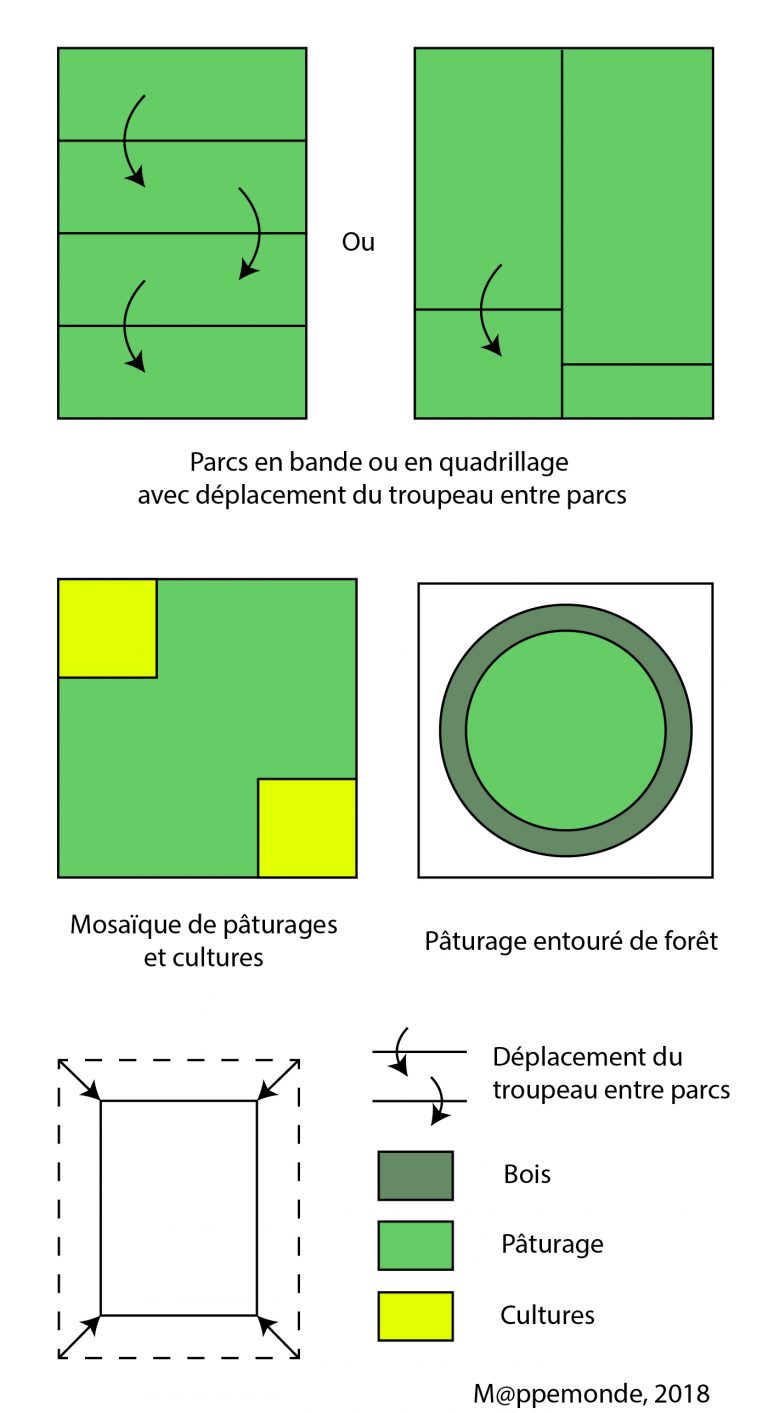 Ou

Parcs en bande ou en quadrillage avec déplacement du troupeau entre parcs

Mosaïque de pâturages et cultures

Pâturage entouré de forêt

Déplacement du troupeau entre parcs

Bois

Pâturage

Cultures

M@ppemonde, 2018