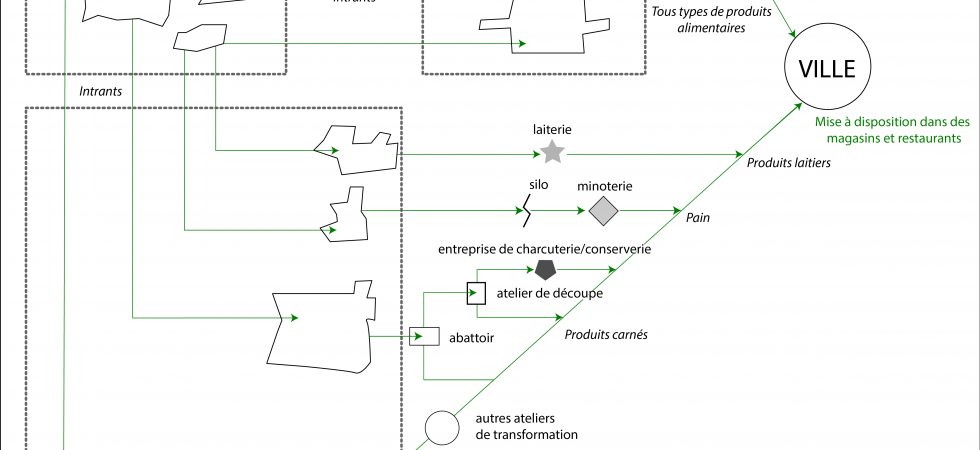 Intrants

Tous types de produits alimentaires

VILLE

Intrants

Mise à disposition dans des magasins et restaurants

laiterie

Produits laitiers

silo

minoterie

Pain

entreprise de charcuterie/conserverie

atelier de découpe

Produits carnés

abattoir

autres ateliers de transformation