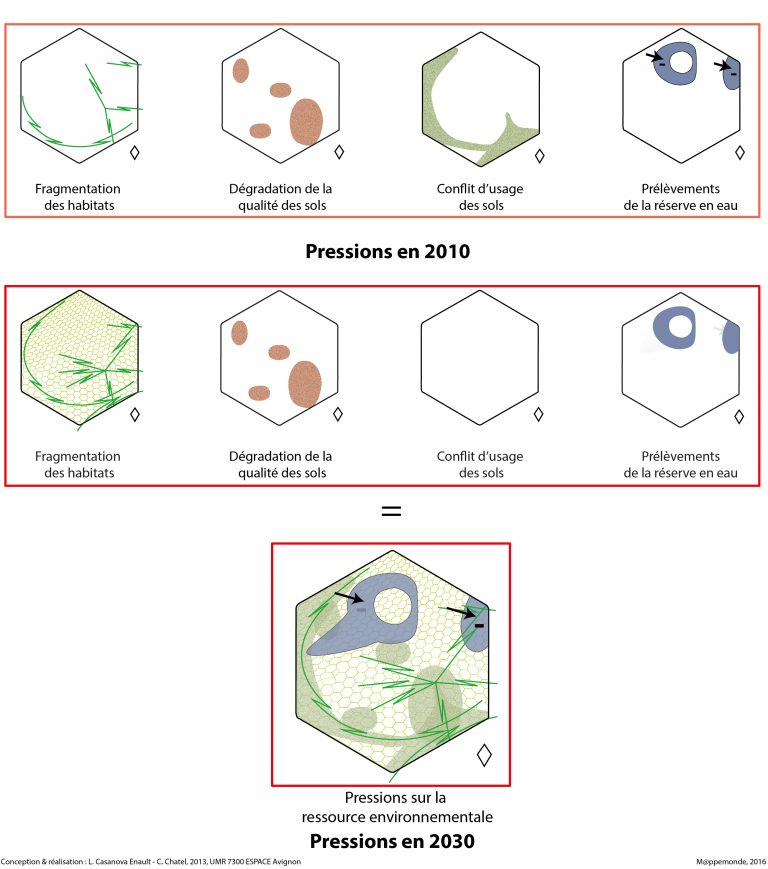 Fragmentation des habitats

Dégradation de la qualité des sols

Conflit d'usage des sols

Prélèvements de la réserve en eau

**Pressions en 2010**

Fragmentation des habitats

Dégradation de la qualité des sols

Conflit d'usage des sols

Prélèvements de la réserve en eau

=

Pressions sur la ressource environnementale

**Pressions en 2030**

Conception & réalisation : L. Casanova Enault - C. Chatel, 2013, UMR 7300 ESPACE Avignon

M@ppemonde, 2016