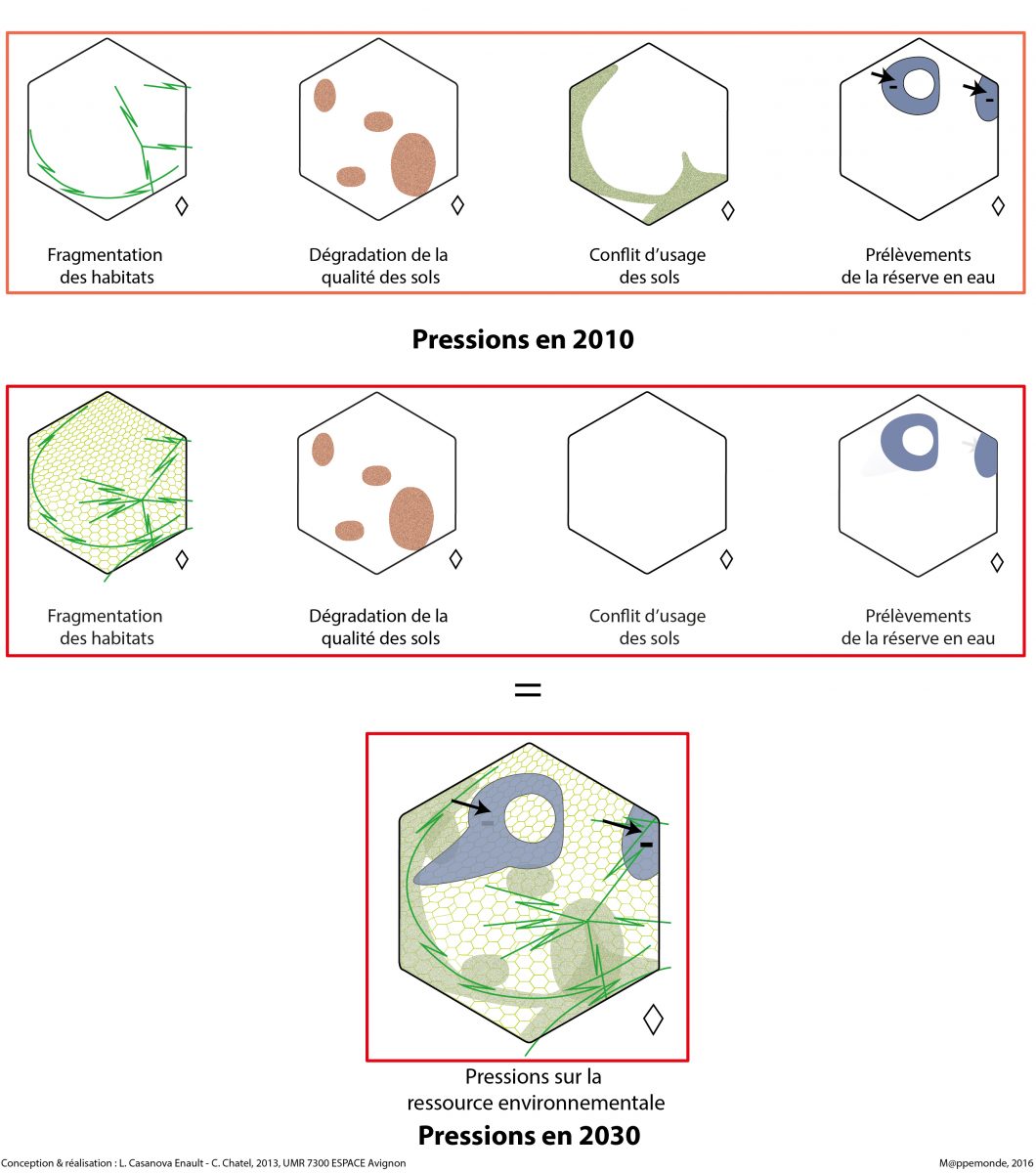 Fragmentation des habitats

Dégradation de la qualité des sols

Conflit d'usage des sols

Prélèvements de la réserve en eau

**Pressions en 2010**

Fragmentation des habitats

Dégradation de la qualité des sols

Conflit d'usage des sols

Prélèvements de la réserve en eau

=

Pressions sur la ressource environnementale

**Pressions en 2030**

Conception & réalisation : L. Casanova Enault - C. Chatel, 2013, UMR 7300 ESPACE Avignon

M@ppemonde, 2016